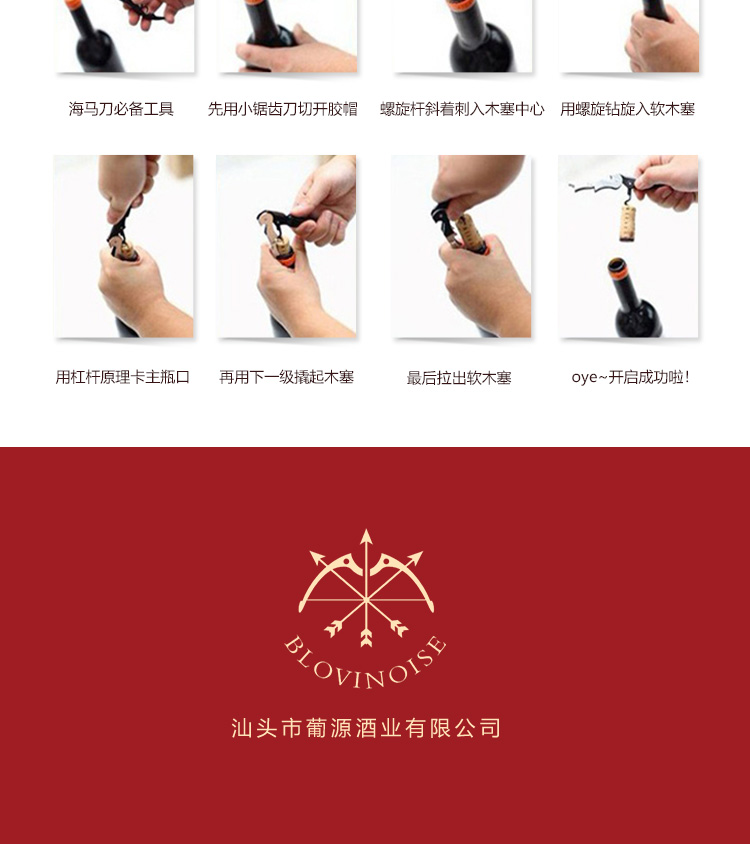 海马刀必备工具

先用小锯齿刀切开胶帽

螺旋杆斜着刺入木塞中心

用螺旋钻旋入软木塞

用杠杆原理卡主瓶口

再用下一级撬起木塞

最后拉出软木塞

oye~开启成功啦!

BLOVINOISE

汕头市葡源酒业有限公司